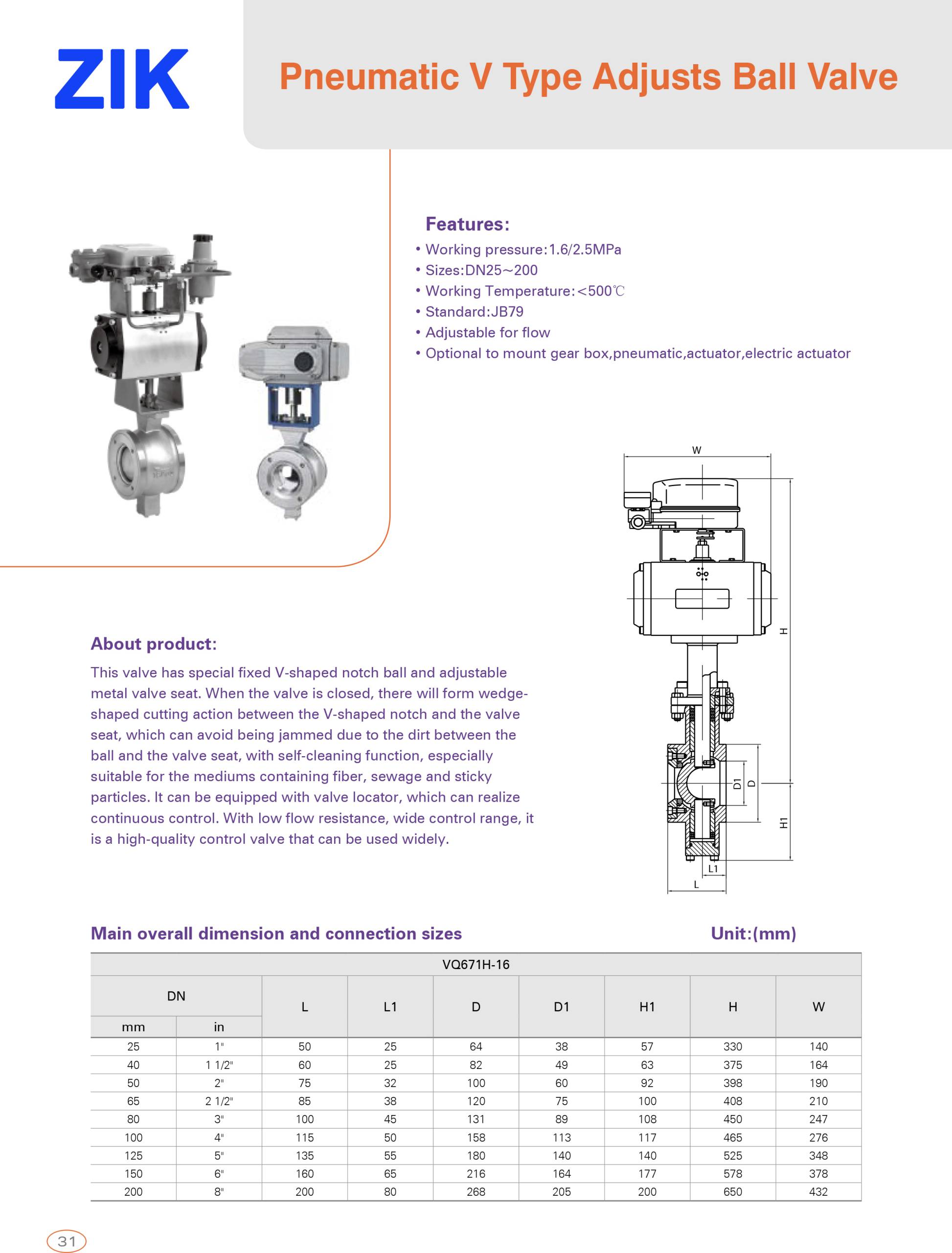 ZIK

Pneumatic V Type Adjusts Ball Valve

Features:

• Working pressure:1.6/2.5MPa
• Sizes:DN25~200
• Working Temperature:<500℃
• Standard:JB79
• Adjustable for flow
• Optional to mount gear box,pneumatic,actuator,electric actuator

W

H

D1 D

H1

L1

L

About product:

This valve has special fixed V-shaped notch ball and adjustable metal valve seat. When the valve is closed, there will form wedge-shaped cutting action between the V-shaped notch and the valve seat, which can avoid being jammed due to the dirt between the ball and the valve seat, with self-cleaning function, especially suitable for the mediums containing fiber, sewage and sticky particles. It can be equipped with valve locator, which can realize continuous control. With low flow resistance, wide control range, it is a high-quality control valve that can be used widely.

Main overall dimension and connection sizes

Unit:(mm)

VQ671H-16

| DN mm | DN in | L | L1 | D | D1 | H1 | H | W |
|---|---|---|---|---|---|---|---|---|
| 25 | 1" | 50 | 25 | 64 | 38 | 57 | 330 | 140 |
| 40 | 1 1/2" | 60 | 25 | 82 | 49 | 63 | 375 | 164 |
| 50 | 2" | 75 | 32 | 100 | 60 | 92 | 398 | 190 |
| 65 | 2 1/2" | 85 | 38 | 120 | 75 | 100 | 408 | 210 |
| 80 | 3" | 100 | 45 | 131 | 89 | 108 | 450 | 247 |
| 100 | 4" | 115 | 50 | 158 | 113 | 117 | 465 | 276 |
| 125 | 5" | 135 | 55 | 180 | 140 | 140 | 525 | 348 |
| 150 | 6" | 160 | 65 | 216 | 164 | 177 | 578 | 378 |
| 200 | 8" | 200 | 80 | 268 | 205 | 200 | 650 | 432 |

31