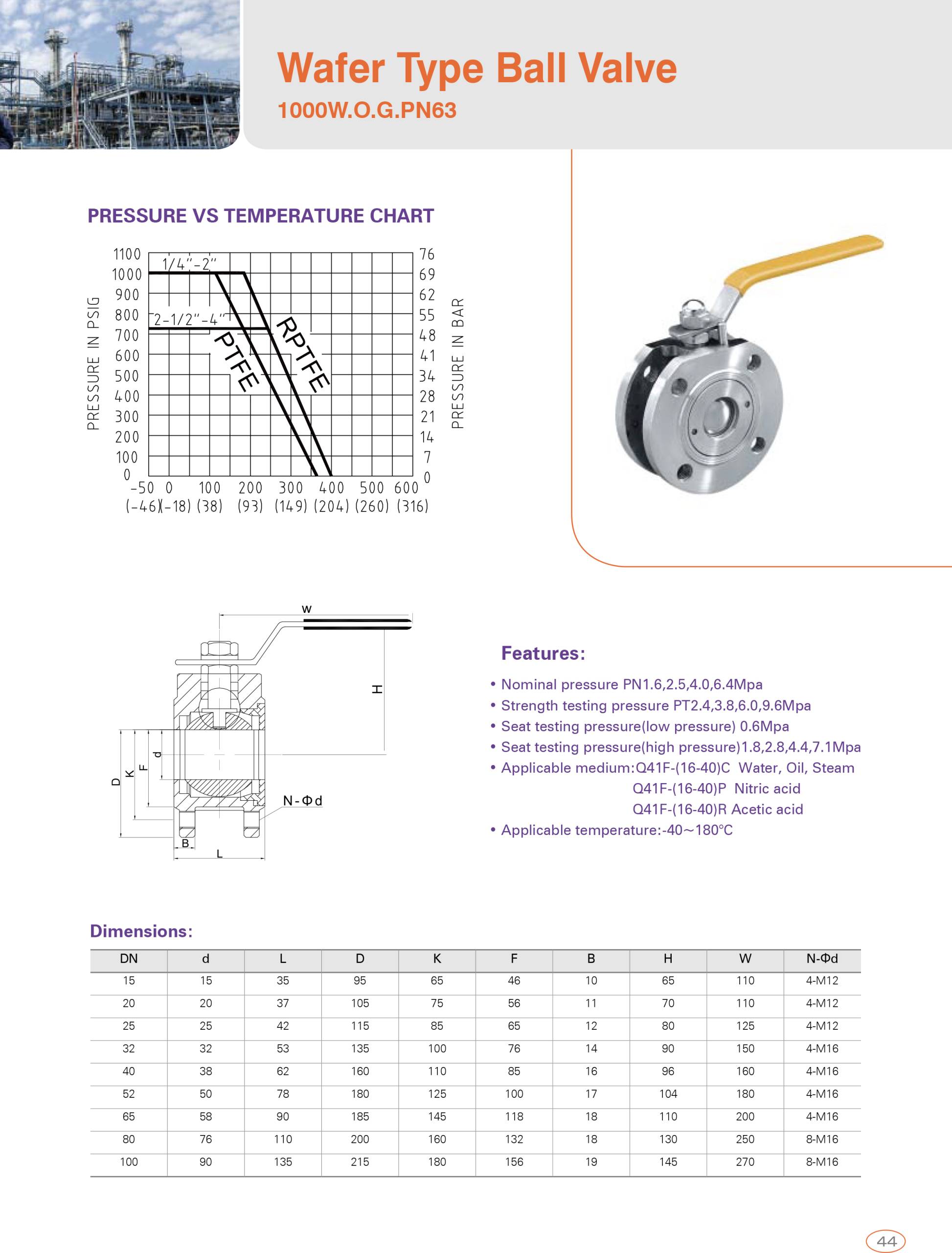 Wafer Type Ball Valve
1000W.O.G.PN63

PRESSURE VS TEMPERATURE CHART

PRESSURE IN PSIG
1100
1000
900
800
700
600
500
400
300
200
100
0

1/4"-2"
2-1/2"-4"
PTFE
RPTFE

76
69
62
55
48
41
34
28
21
14
7
0
PRESSURE IN BAR

-50 0 100 200 300 400 500 600
(-46)(-18) (38) (93) (149) (204) (260) (316)

W
H
D K F d
N-Φd
B
L

Features:
• Nominal pressure PN1.6,2.5,4.0,6.4Mpa
• Strength testing pressure PT2.4,3.8,6.0,9.6Mpa
• Seat testing pressure(low pressure) 0.6Mpa
• Seat testing pressure(high pressure)1.8,2.8,4.4,7.1Mpa
• Applicable medium:Q41F-(16-40)C Water, Oil, Steam
Q41F-(16-40)P Nitric acid
Q41F-(16-40)R Acetic acid
• Applicable temperature:-40~180°C

Dimensions:

| DN | d | L | D | K | F | B | H | W | N-Φd |
|---|---|---|---|---|---|---|---|---|---|
| 15 | 15 | 35 | 95 | 65 | 46 | 10 | 65 | 110 | 4-M12 |
| 20 | 20 | 37 | 105 | 75 | 56 | 11 | 70 | 110 | 4-M12 |
| 25 | 25 | 42 | 115 | 85 | 65 | 12 | 80 | 125 | 4-M12 |
| 32 | 32 | 53 | 135 | 100 | 76 | 14 | 90 | 150 | 4-M16 |
| 40 | 38 | 62 | 160 | 110 | 85 | 16 | 96 | 160 | 4-M16 |
| 52 | 50 | 78 | 180 | 125 | 100 | 17 | 104 | 180 | 4-M16 |
| 65 | 58 | 90 | 185 | 145 | 118 | 18 | 110 | 200 | 4-M16 |
| 80 | 76 | 110 | 200 | 160 | 132 | 18 | 130 | 250 | 8-M16 |
| 100 | 90 | 135 | 215 | 180 | 156 | 19 | 145 | 270 | 8-M16 |

44